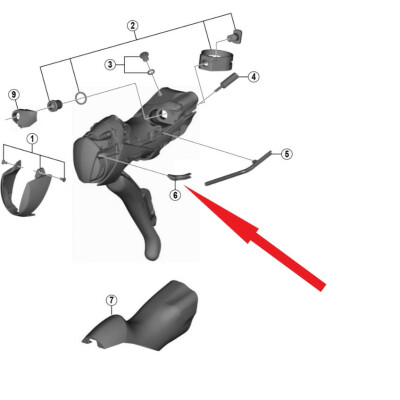 2
3
4
9
1
5
6
7