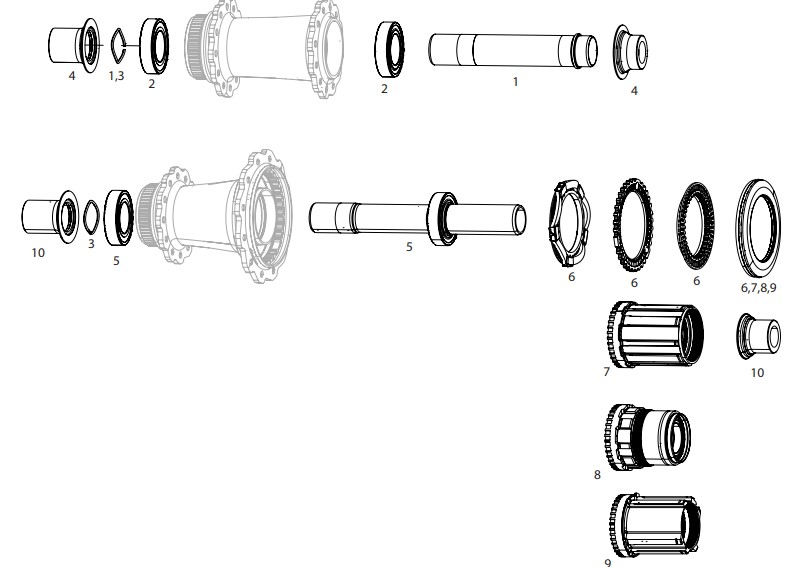 4
1,3
2
2
1
4
10
3
5
5
6
6
6
6,7,8,9
7
10
8
9